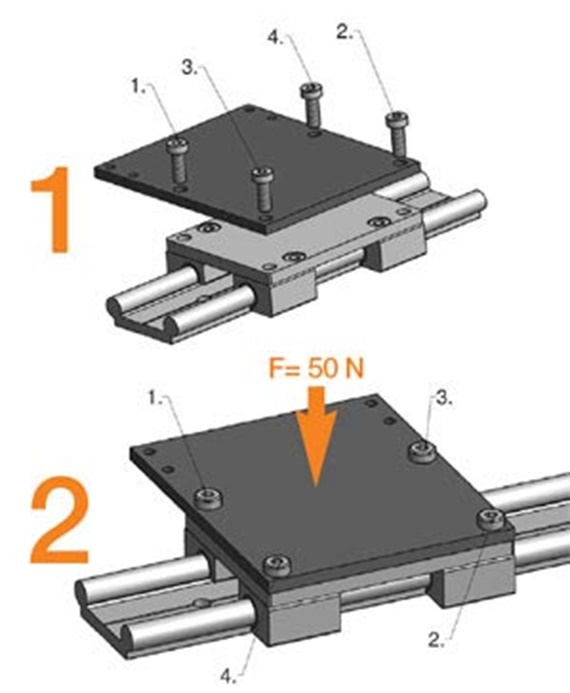 1
1.
3.
4.
2.

2
F= 50 N
1.
3.
2.
4.