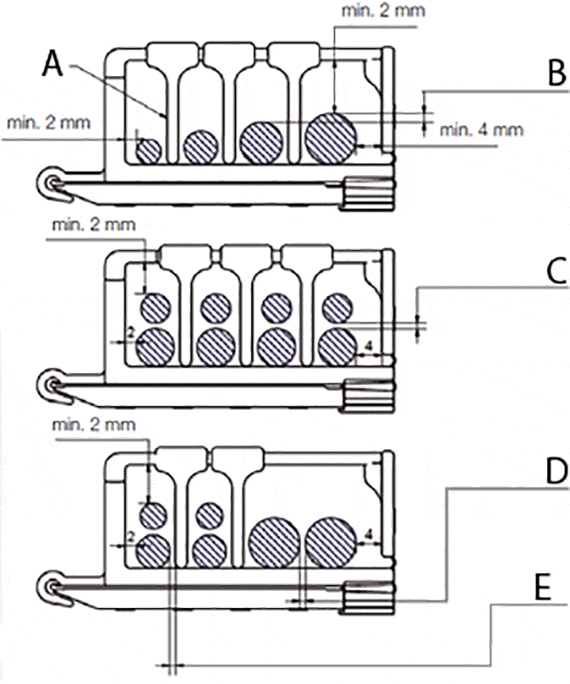 min. 2 mm
A
B
min. 2 mm
min. 4 mm
min. 2 mm
C
2
4
min. 2 mm
D
2
4
E