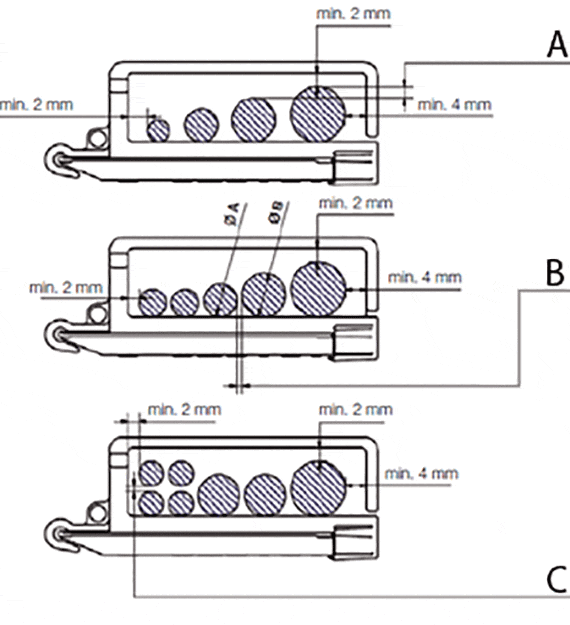 min. 2 mm

A

min. 2 mm

min. 4 mm

ØA

ØB

min. 2 mm

min. 2 mm

min. 4 mm

B

min. 2 mm

min. 2 mm

min. 4 mm

C